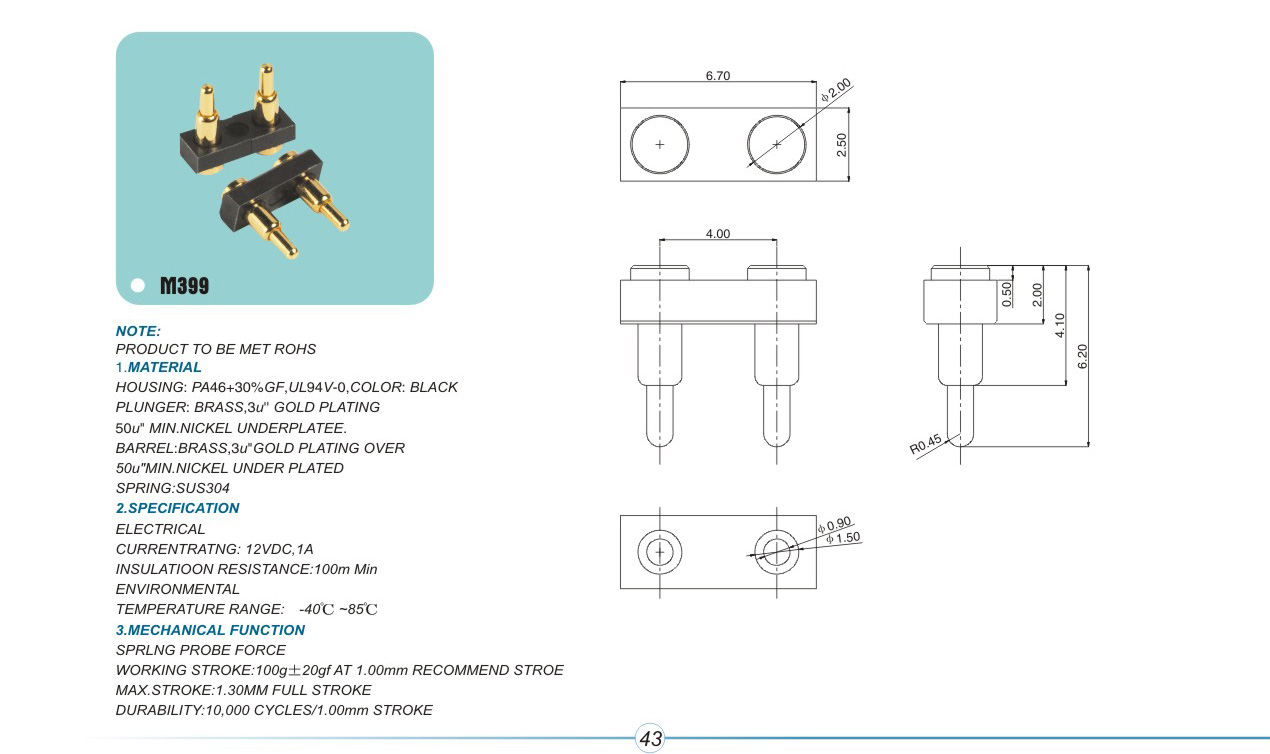 M399

NOTE:
PRODUCT TO BE MET ROHS
1.MATERIAL
HOUSING: PA46+30%GF,UL94V-0,COLOR: BLACK
PLUNGER: BRASS,3u" GOLD PLATING
50u" MIN.NICKEL UNDERPLATEE.
BARREL:BRASS,3u"GOLD PLATING OVER
50u"MIN.NICKEL UNDER PLATED
SPRING:SUS304
2.SPECIFICATION
ELECTRICAL
CURRENTRATNG: 12VDC,1A
INSULATIOON RESISTANCE:100m Min
ENVIRONMENTAL
TEMPERATURE RANGE: -40℃ ~85℃
3.MECHANICAL FUNCTION
SPRLNG PROBE FORCE
WORKING STROKE:100g±20gf AT 1.00mm RECOMMEND STROE
MAX.STROKE:1.30MM FULL STROKE
DURABILITY:10,000 CYCLES/1.00mm STROKE

6.70
$\phi$2.00
2.50
4.00
0.50
2.00
4.10
6.20
R0.45
$\phi$0.90
$\phi$1.50

43